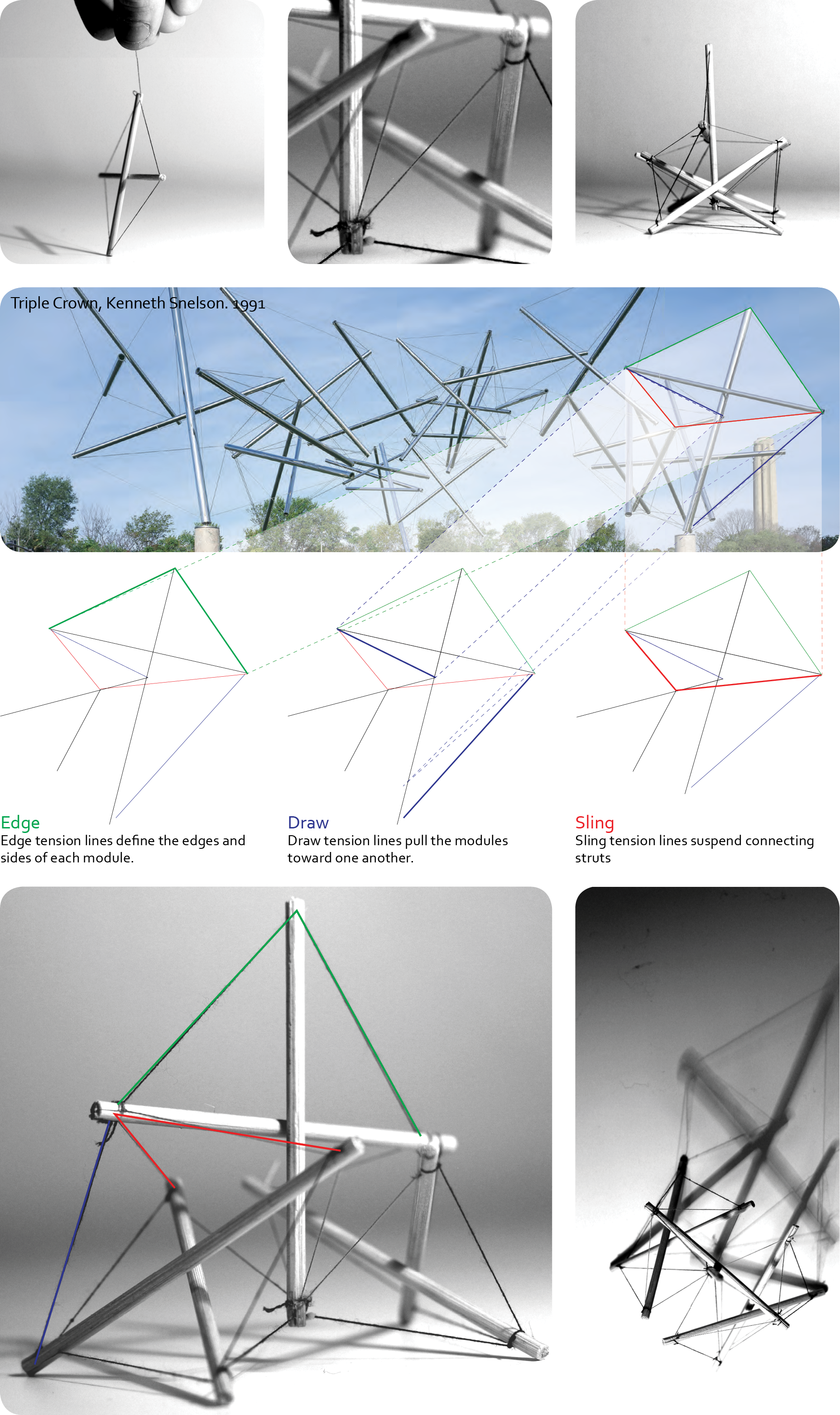 Triple Crown, Kenneth Snelson. 1991

Edge
Edge tension lines define the edges and sides of each module.

Draw
Draw tension lines pull the modules toward one another.

Sling
Sling tension lines suspend connecting struts