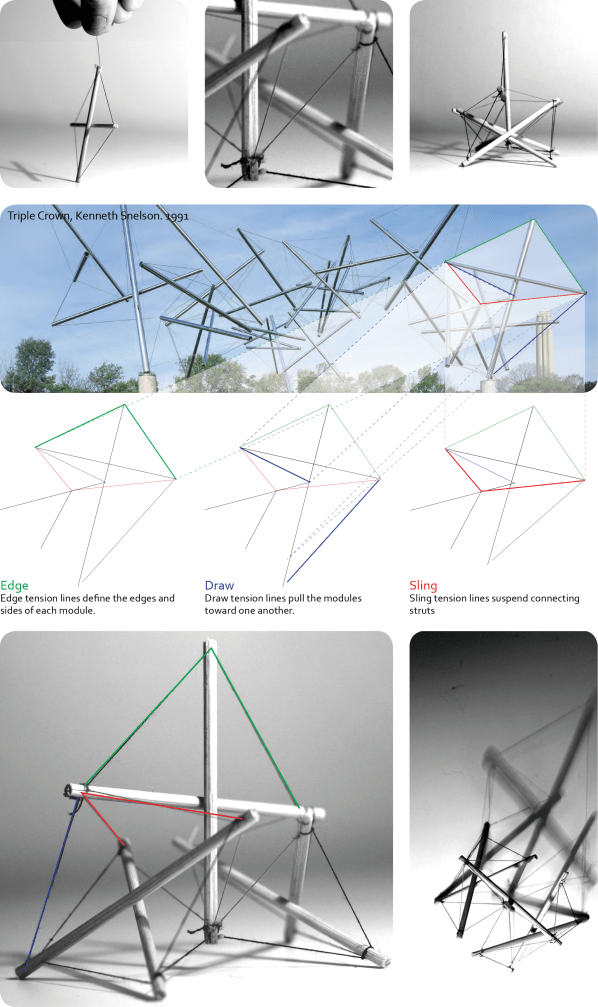 Triple Crown, Kenneth Snelson. 1991

Edge
Edge tension lines define the edges and sides of each module.

Draw
Draw tension lines pull the modules toward one another.

Sling
Sling tension lines suspend connecting struts